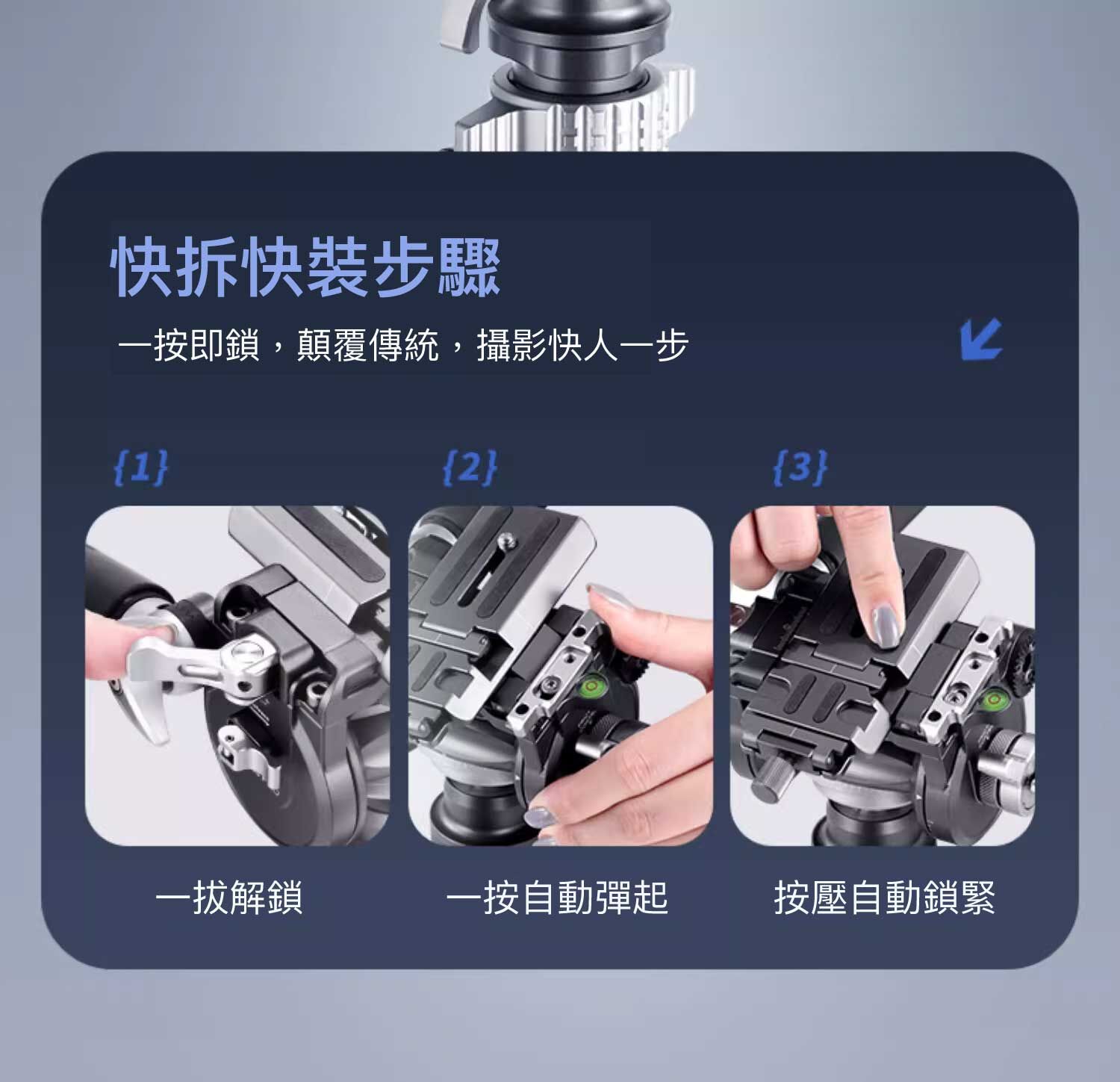 快拆快裝步驟

一按即鎖，顛覆傳統，攝影快人一步

{1}

{2}

{3}

一拔解鎖

一按自動彈起

按壓自動鎖緊